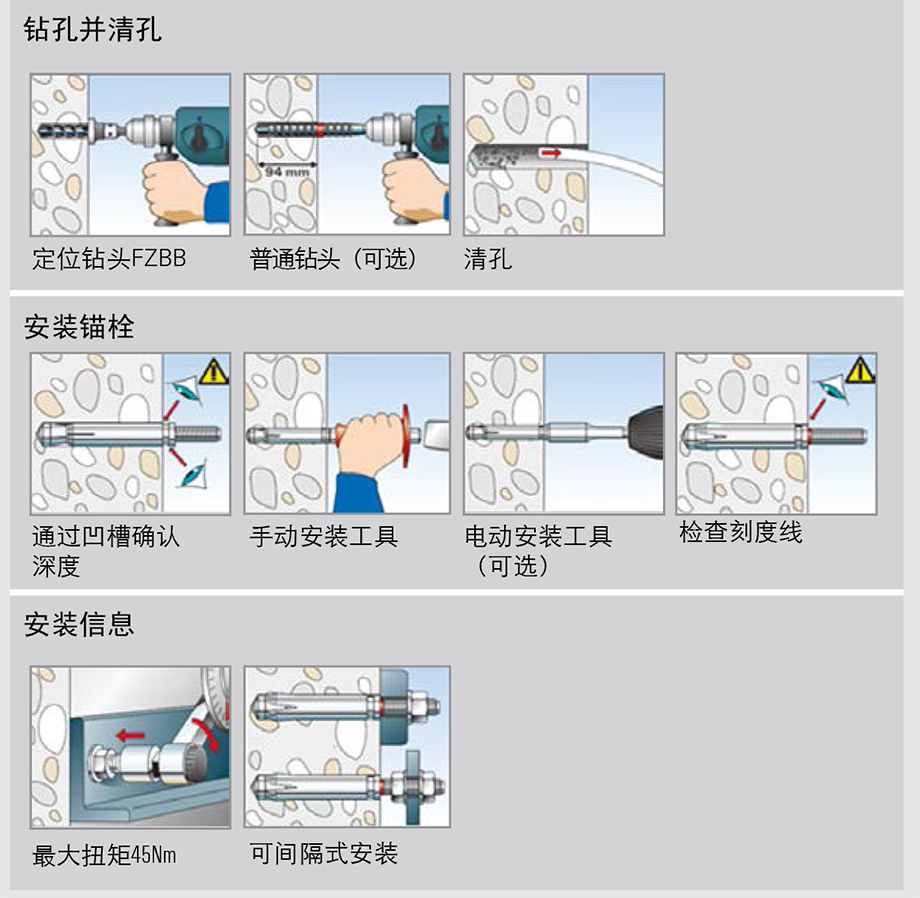 钻孔并清孔

94 mm

定位钻头FZBB

普通钻头（可选）

清孔

安装锚栓

通过凹槽确认深度

手动安装工具

电动安装工具（可选）

检查刻度线

安装信息

最大扭矩45Nm

可间隔式安装