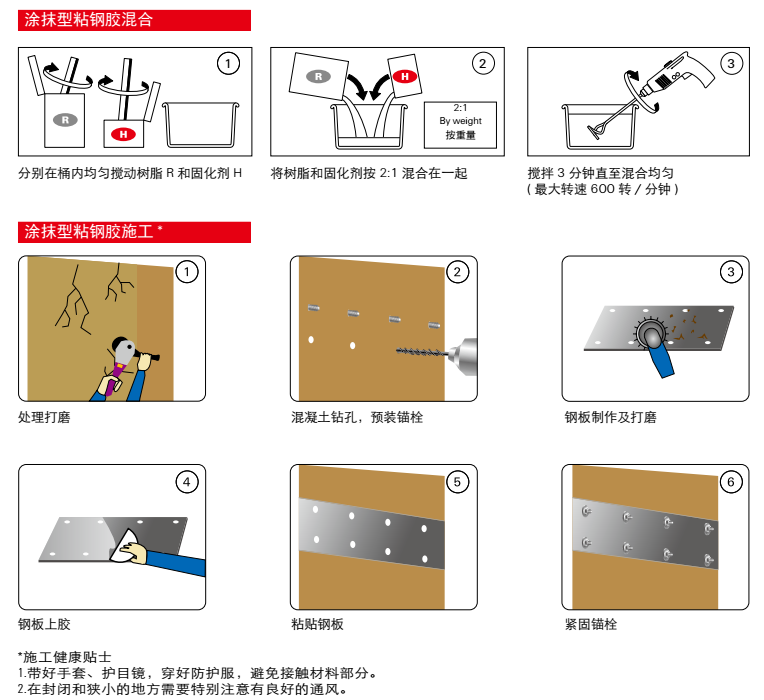 涂抹型粘钢胶混合

1

R

H

分别在桶内均匀搅动树脂 R 和固化剂 H

2

R

H

2:1
By weight
按重量

将树脂和固化剂按 2:1 混合在一起

3

搅拌 3 分钟直至混合均匀
( 最大转速 600 转 / 分钟 )

涂抹型粘钢胶施工 *

1

处理打磨

2

混凝土钻孔，预装锚栓

3

钢板制作及打磨

4

钢板上胶

5

粘贴钢板

6

紧固锚栓

*施工健康贴士
1.带好手套、护目镜，穿好防护服，避免接触材料部分。
2.在封闭和狭小的地方需要特别注意有良好的通风。